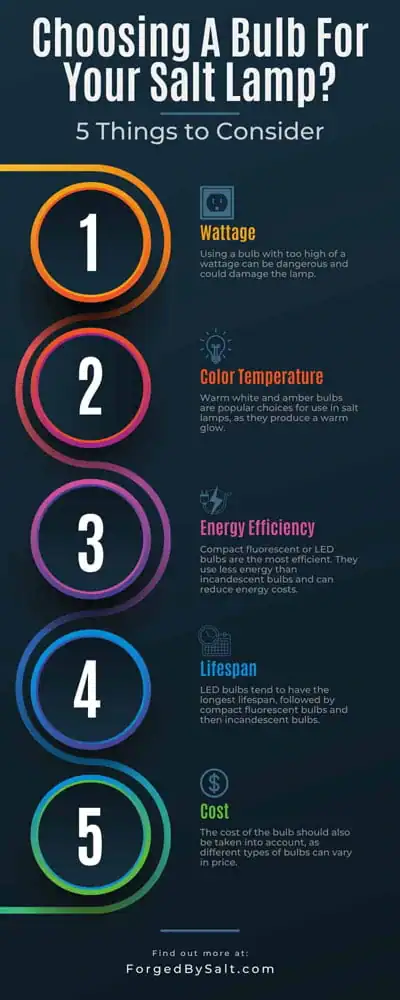 Choosing A Bulb For Your Salt Lamp?

5 Things to Consider

1

Wattage

Using a bulb with too high of a wattage can be dangerous and could damage the lamp.

2

Color Temperature

Warm white and amber bulbs are popular choices for use in salt lamps, as they produce a warm glow.

3

Energy Efficiency

Compact fluorescent or LED bulbs are the most efficient. They use less energy than incandescent bulbs and can reduce energy costs.

4

Lifespan

LED bulbs tend to have the longest lifespan, followed by compact fluorescent bulbs and then incandescent bulbs.

5

Cost

The cost of the bulb should also be taken into account, as different types of bulbs can vary in price.

Find out more at:
ForgedBySalt.com